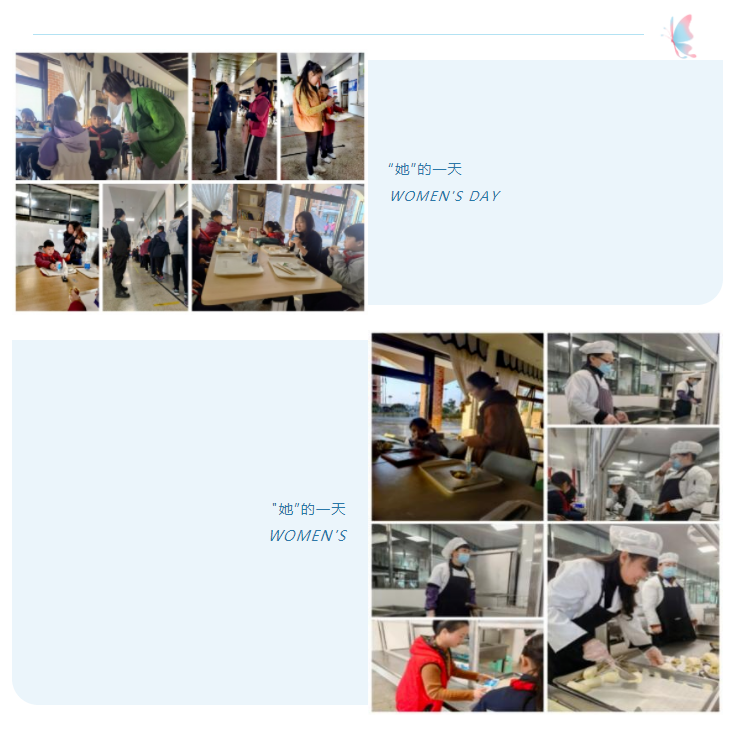 "她"的一天
WOMEN'S DAY

"她"的一天
WOMEN'S